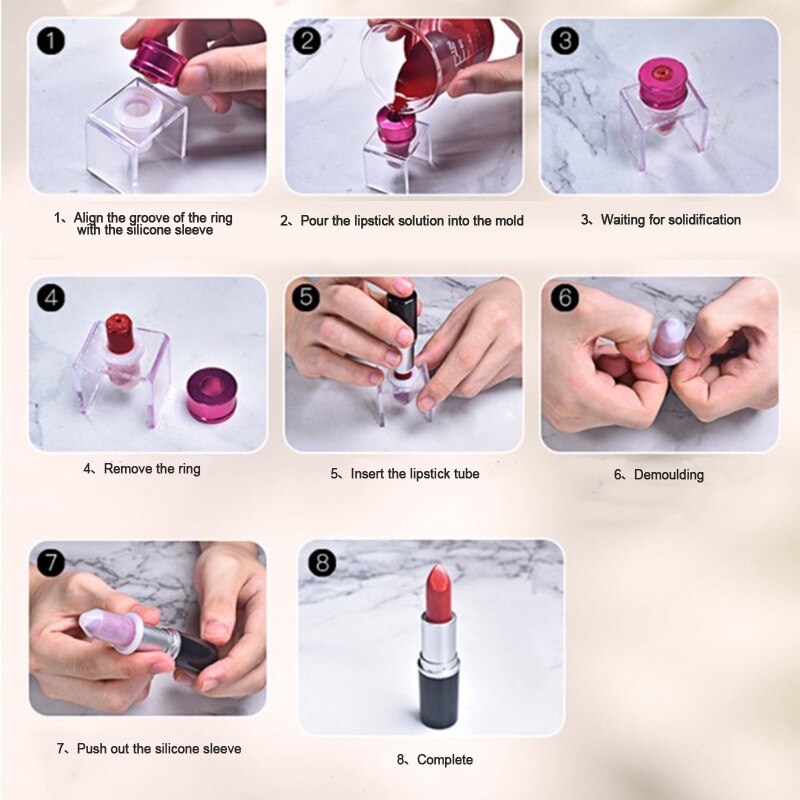 1

1、Align the groove of the ring with the silicone sleeve

2

2、Pour the lipstick solution into the mold

3

3、Waiting for solidification

4

4、Remove the ring

5

5、Insert the lipstick tube

6

6、Demoulding

7

7、Push out the silicone sleeve

8

8、Complete